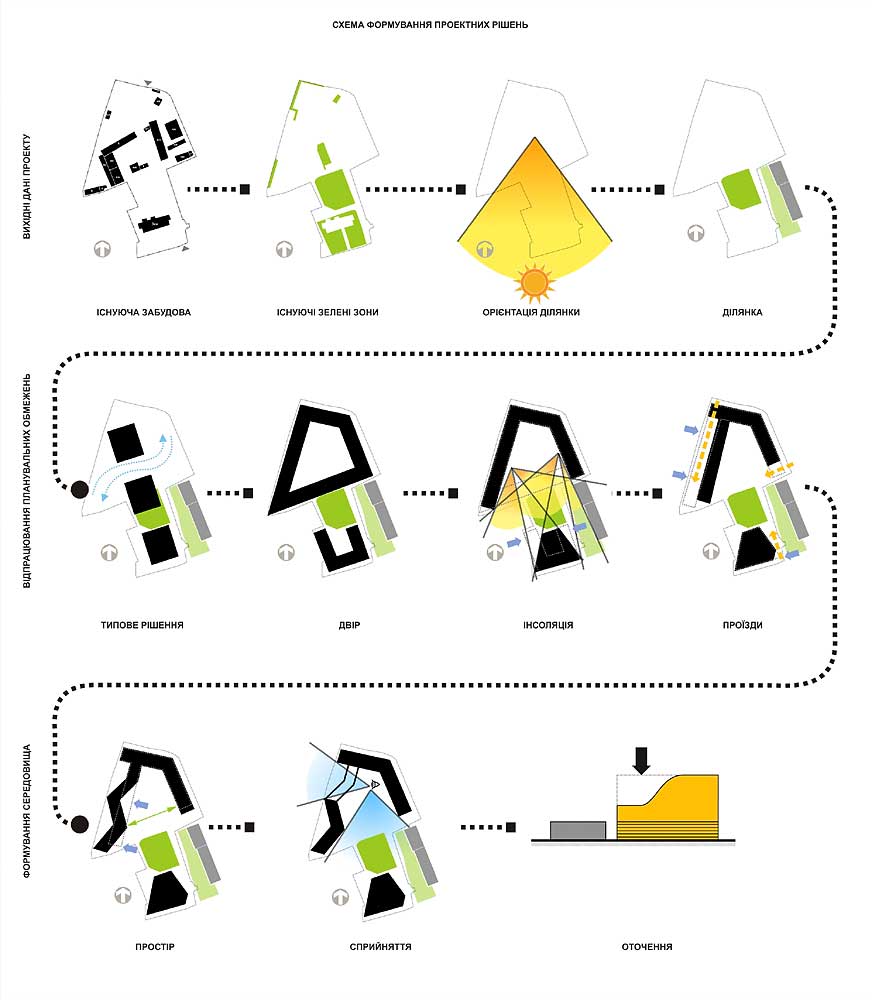 СХЕМА ФОРМУВАННЯ ПРОЕКТНИХ РІШЕНЬ

ВИХІДНІ ДАНІ ПРОЕКТУ

ІСНУЮЧА ЗАБУДОВА

ІСНУЮЧІ ЗЕЛЕНІ ЗОНИ

ОРІЄНТАЦІЯ ДІЛЯНКИ

ДІЛЯНКА

ВІДПРАЦЮВАННЯ ПЛАНУВАЛЬНИХ ОБМЕЖЕНЬ

ТИПОВЕ РІШЕННЯ

ДВІР

ІНСОЛЯЦІЯ

ПРОЇЗДИ

ФОРМУВАННЯ СЕРЕДОВИЩА

ПРОСТІР

СПРИЙНЯТТЯ

ОТОЧЕННЯ